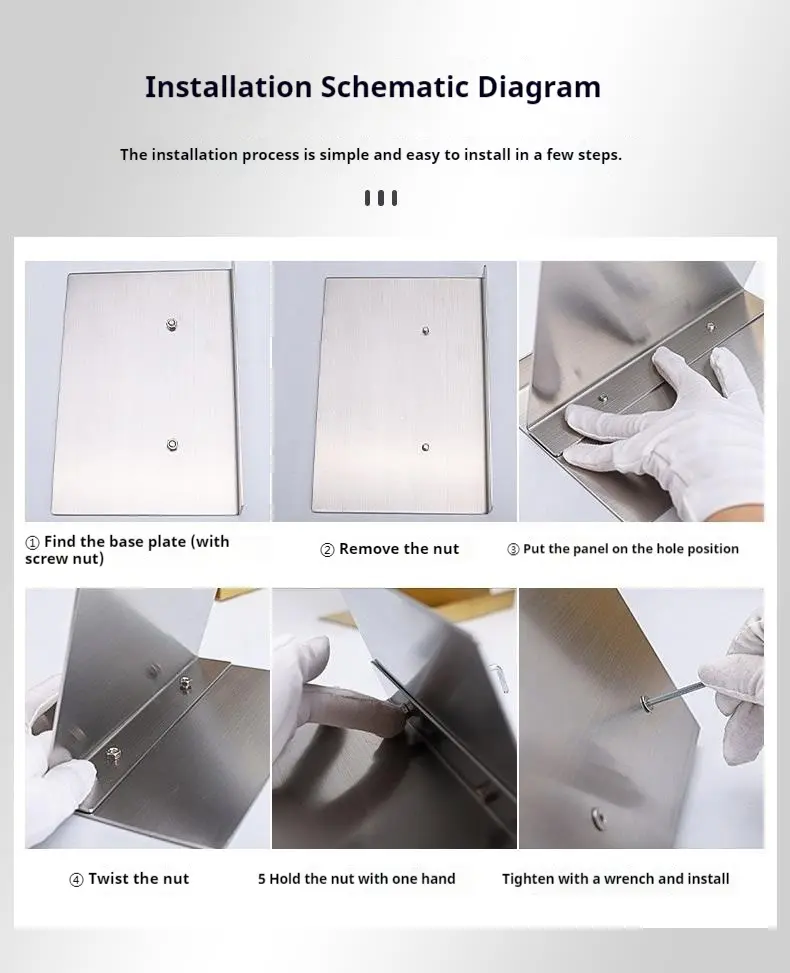 Installation Schematic Diagram

The installation process is simple and easy to install in a few steps.

① Find the base plate (with screw nut)

② Remove the nut

③ Put the panel on the hole position

④ Twist the nut

5 Hold the nut with one hand

Tighten with a wrench and install